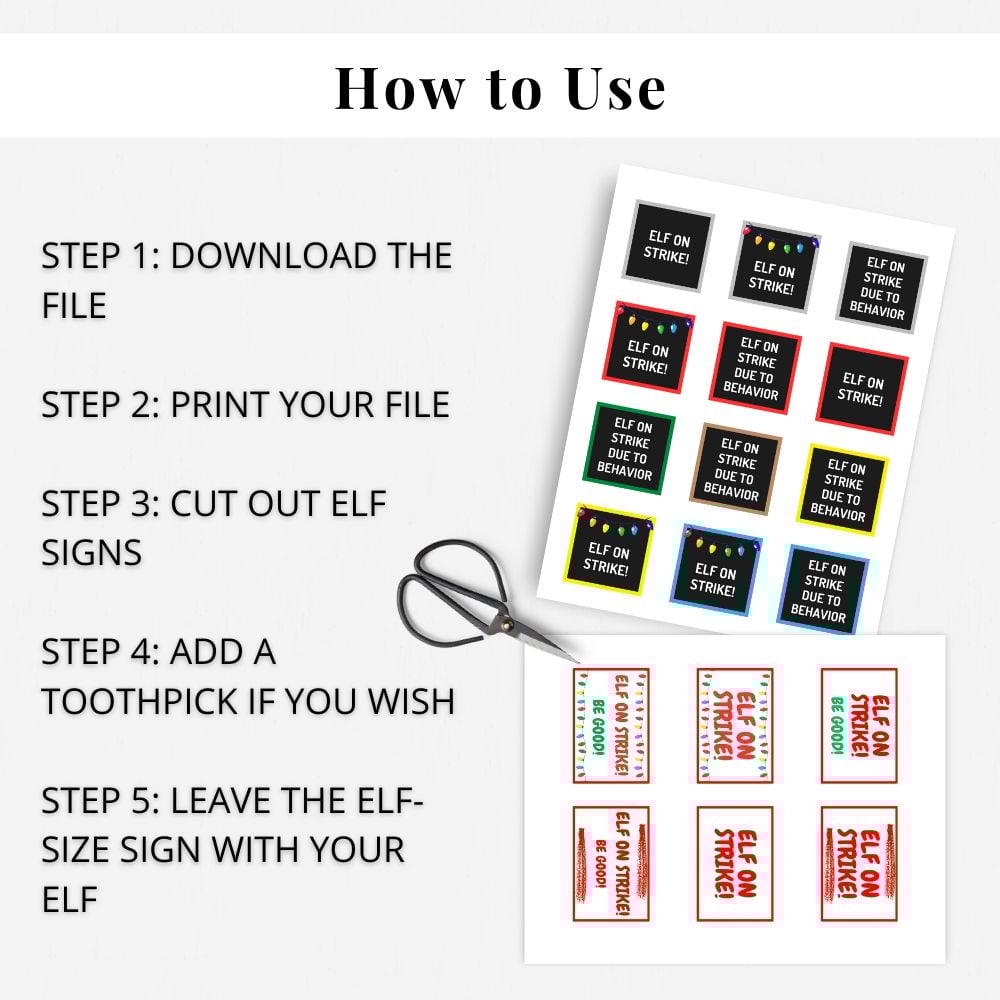 How to Use

STEP 1: DOWNLOAD THE FILE

STEP 2: PRINT YOUR FILE

STEP 3: CUT OUT ELF SIGNS

STEP 4: ADD A TOOTHPICK IF YOU WISH

STEP 5: LEAVE THE ELF-SIZE SIGN WITH YOUR ELF

ELF ON STRIKE!

ELF ON STRIKE!

ELF ON STRIKE DUE TO BEHAVIOR

ELF ON STRIKE!

ELF ON STRIKE DUE TO BEHAVIOR

ELF ON STRIKE!

ELF ON STRIKE DUE TO BEHAVIOR

ELF ON STRIKE DUE TO BEHAVIOR

ELF ON STRIKE DUE TO BEHAVIOR

ELF ON STRIKE!

ELF ON STRIKE!

ELF ON STRIKE DUE TO BEHAVIOR

ELF ON STRIKE! BE GOOD!

ELF ON STRIKE!

ELF ON STRIKE! BE GOOD!

ELF ON STRIKE! BE GOOD!

ELF ON STRIKE!

ELF ON STRIKE!